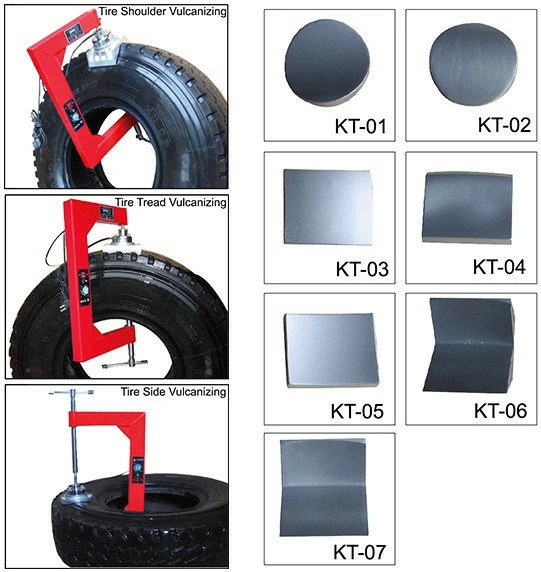 Tire Shoulder Vulcanizing

Tire Tread Vulcanizing

Tire Side Vulcanizing

KT-01

KT-02

KT-03

KT-04

KT-05

KT-06

KT-07