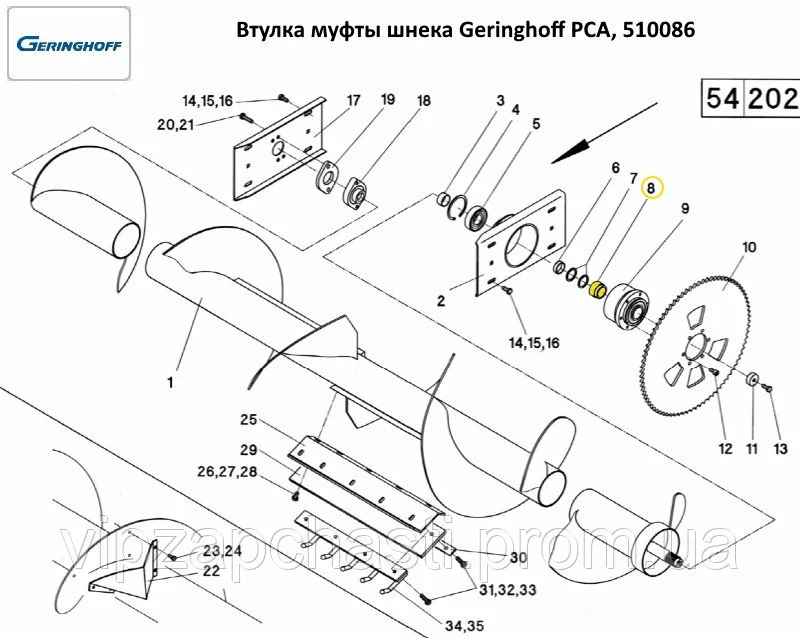 GERINGHOFF

Втулка муфты шнека Geringhoff PCA, 510086

54 202

14,15,16
20,21
17
19
18
3
4
5
6
7
8
9
10
2
14,15,16
1
12
11
13
25
29
26,27,28
23,24
22
30
31,32,33
34,35

vipzapchasti.prom.ua