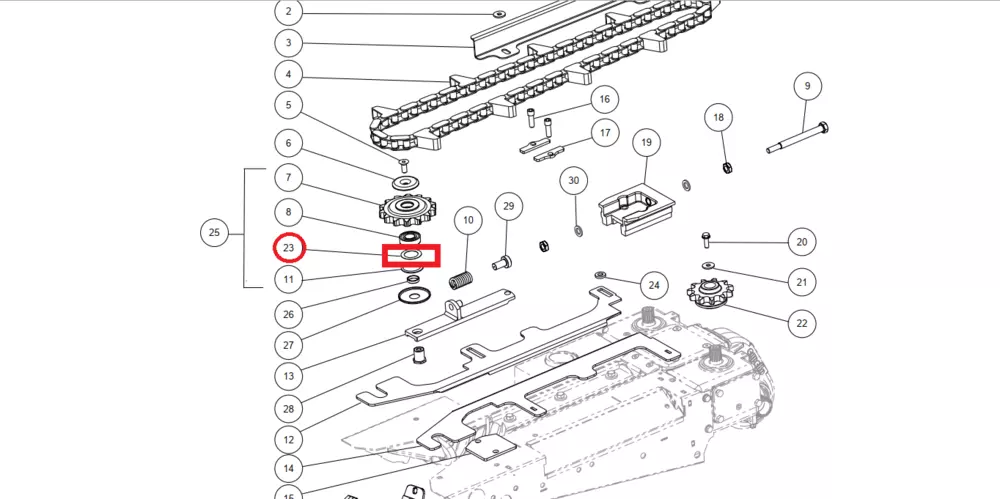 2
3
4
5
6
7
8
23
11
26
27
13
28
12
14
15
25
10
29
16
17
30
19
18
9
20
21
22
24