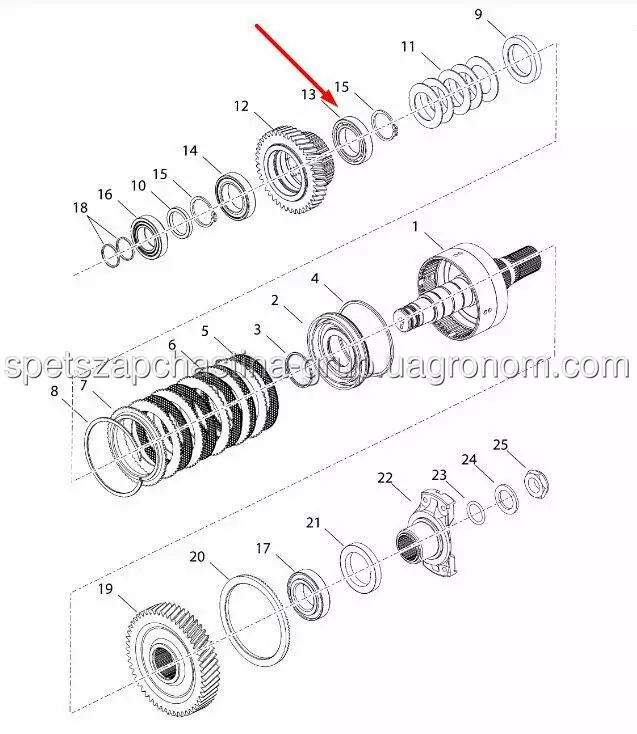 9
11
13
15
12
14
15
10
16
18
1
4
2
3
5
6
7
8
spetszapchastina-grup.uagronom.com
25
24
23
22
21
17
20
19