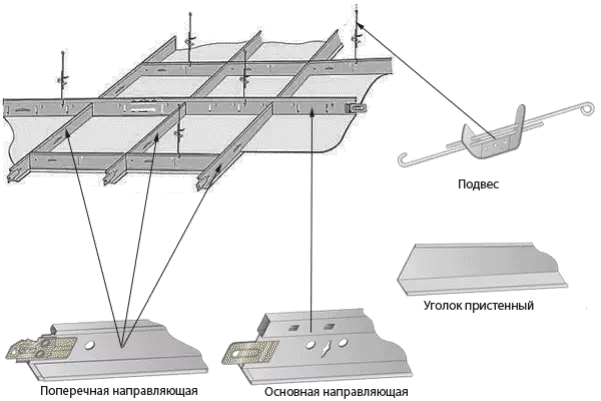 Подвес

Уголок пристенный

Поперечная направляющая

Основная направляющая