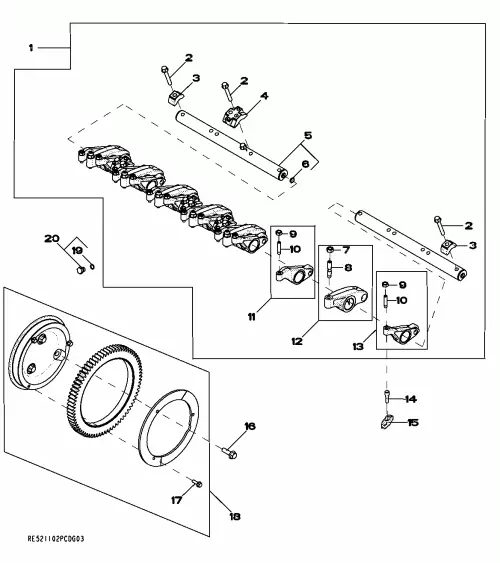 1
2
3
2
4
5
6
2
3
20
19
9
10
7
8
9
10
11
12
13
14
15
16
17
18
RE521102PC0G03