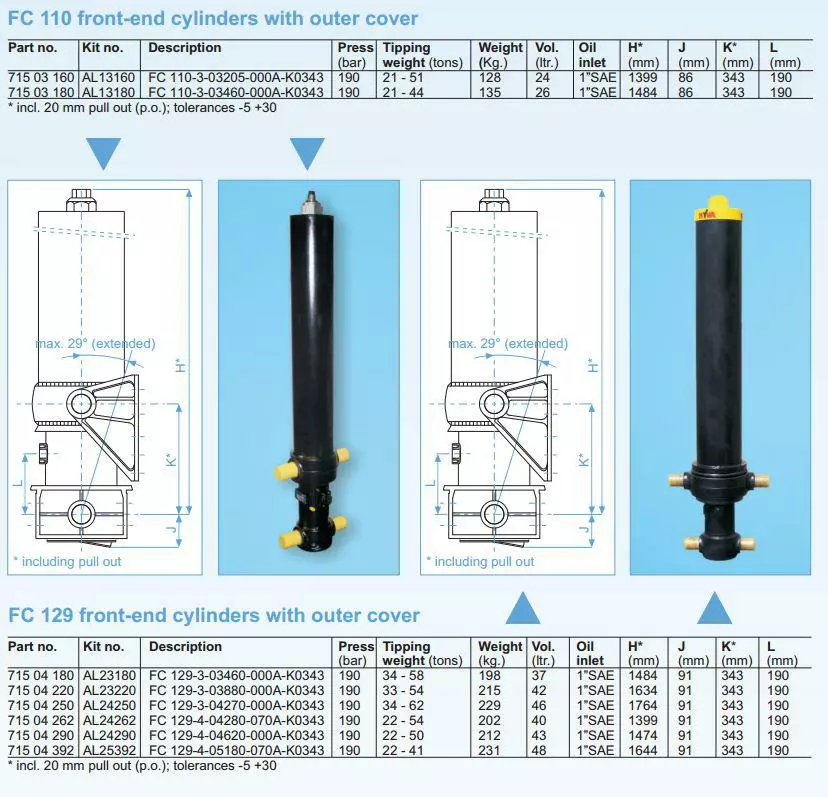 FC 110 front-end cylinders with outer cover

| Part no. | Kit no. | Description | Press (bar) | Tipping weight (tons) | Weight (Kg.) | Vol. (ltr.) | Oil inlet | H* (mm) | J (mm) | K* (mm) | L (mm) |
|---|---|---|---|---|---|---|---|---|---|---|---|
| 715 03 160 | AL13160 | FC 110-3-03205-000A-K0343 | 190 | 21 - 51 | 128 | 24 | 1"SAE | 1399 | 86 | 343 | 190 |
| 715 03 180 | AL13180 | FC 110-3-03460-000A-K0343 | 190 | 21 - 44 | 135 | 26 | 1"SAE | 1484 | 86 | 343 | 190 |

* incl. 20 mm pull out (p.o.); tolerances -5 +30

max. 29° (extended)
H*
K*
L
J
* including pull out

max. 29° (extended)
H*
K*
L
J
* including pull out

HYVA

FC 129 front-end cylinders with outer cover

| Part no. | Kit no. | Description | Press (bar) | Tipping weight (tons) | Weight (kg.) | Vol. (ltr.) | Oil inlet | H* (mm) | J (mm) | K* (mm) | L (mm) |
|---|---|---|---|---|---|---|---|---|---|---|---|
| 715 04 180 | AL23180 | FC 129-3-03460-000A-K0343 | 190 | 34 - 58 | 198 | 37 | 1"SAE | 1484 | 91 | 343 | 190 |
| 715 04 220 | AL23220 | FC 129-3-03880-000A-K0343 | 190 | 33 - 54 | 215 | 42 | 1"SAE | 1634 | 91 | 343 | 190 |
| 715 04 250 | AL24250 | FC 129-3-04270-000A-K0343 | 190 | 34 - 62 | 229 | 46 | 1"SAE | 1764 | 91 | 343 | 190 |
| 715 04 262 | AL24262 | FC 129-4-04280-070A-K0343 | 190 | 22 - 54 | 202 | 40 | 1"SAE | 1399 | 91 | 343 | 190 |
| 715 04 290 | AL24290 | FC 129-4-04620-000A-K0343 | 190 | 22 - 50 | 212 | 43 | 1"SAE | 1474 | 91 | 343 | 190 |
| 715 04 392 | AL25392 | FC 129-4-05180-070A-K0343 | 190 | 22 - 41 | 231 | 48 | 1"SAE | 1644 | 91 | 343 | 190 |

* incl. 20 mm pull out (p.o.); tolerances -5 +30