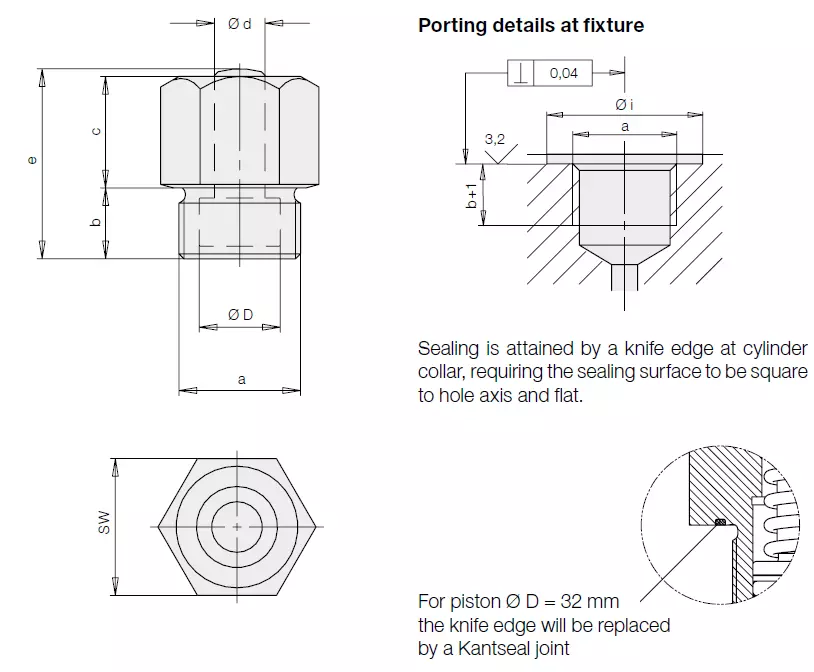 Ø d

e

c

b

Ø D

a

SW

Porting details at fixture

⊥ 0,04

Ø i

a

3,2

b+1

Sealing is attained by a knife edge at cylinder collar, requiring the sealing surface to be square to hole axis and flat.

For piston Ø D = 32 mm the knife edge will be replaced by a Kantseal joint