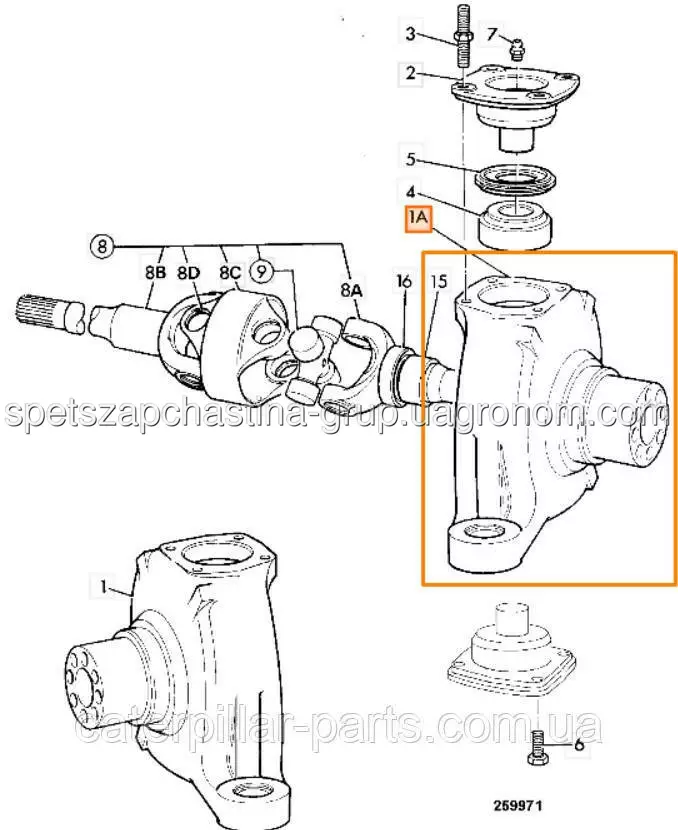 3
7
2
5
4
1A
8
8B
8D
8C
9
8A
16
15
spetszapchastina-grup.uagronom.com
1
caterpillar-parts.com.ua
6
259971