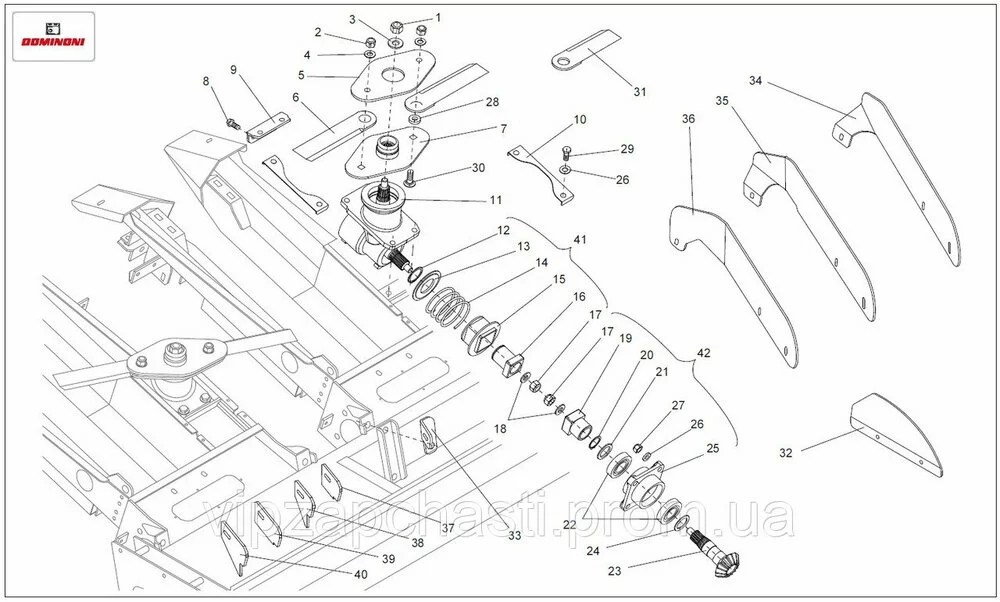 DOMINONI

1
2
3
4
5
6
7
8
9
10
11
12
13
14
15
16
17
17
18
19
20
21
22
23
24
25
26
26
27
28
29
30
31
32
33
34
35
36
37
38
39
40
41
42

vipzapchasti.prom.ua