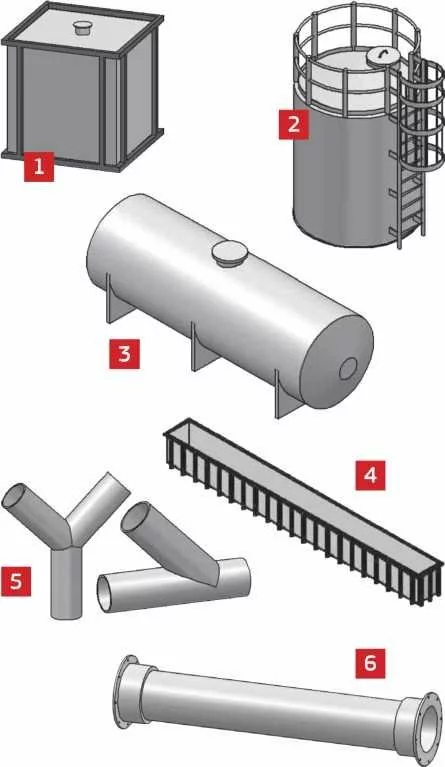 1
2
3
4
5
6