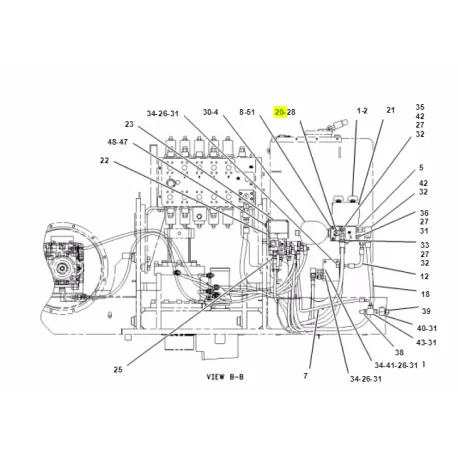 34-26-31
30-4
8-51
20-28
1-2
21
35
42
27
32
23
48-47
22
5
42
32
36
27
31
33
27
32
12
18
39
40-31
43-31
38
34-41-26-31
1
25
VIEW B-B
7
34-26-31