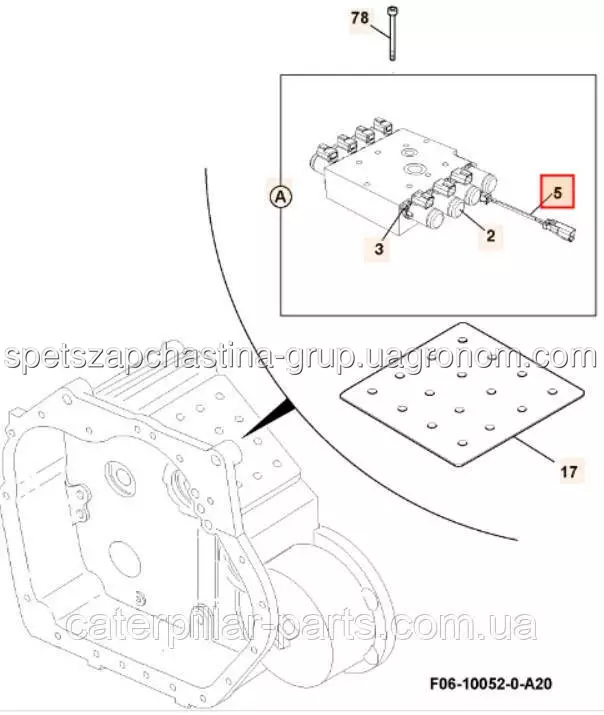 78

A

5

3

2

spetszapchastina-grup.uagronom.com

17

caterpillar-parts.com.ua

F06-10052-0-A20