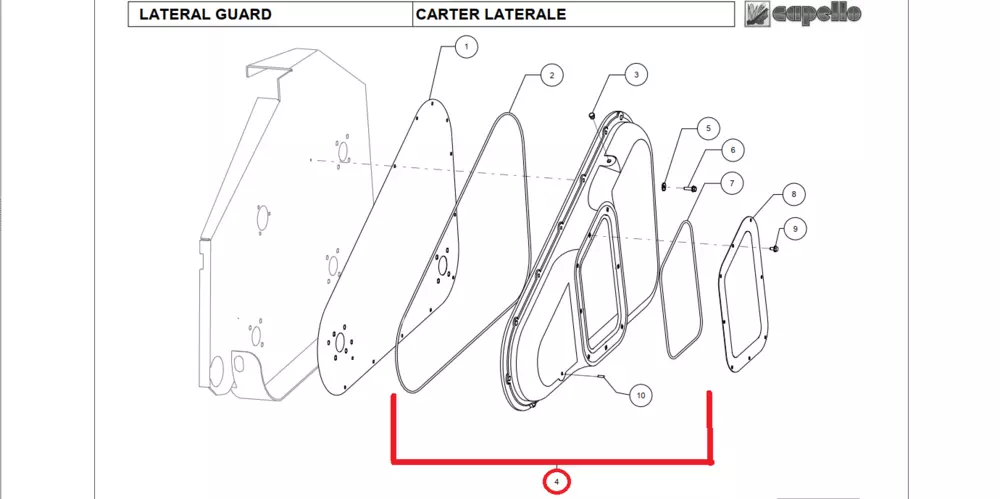 | LATERAL GUARD | CARTER LATERALE |
|---|---|

capello

1
2
3
5
6
7
8
9
10
4