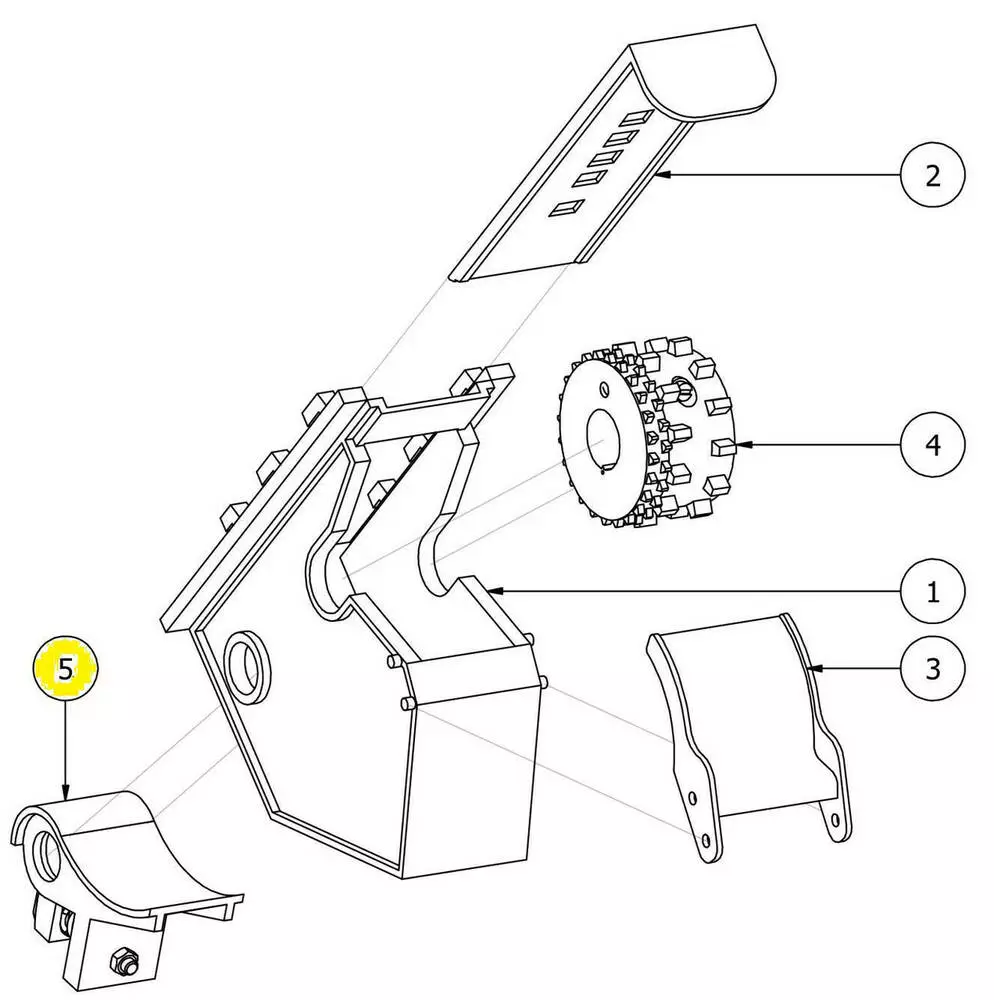 2
4
1
3
5