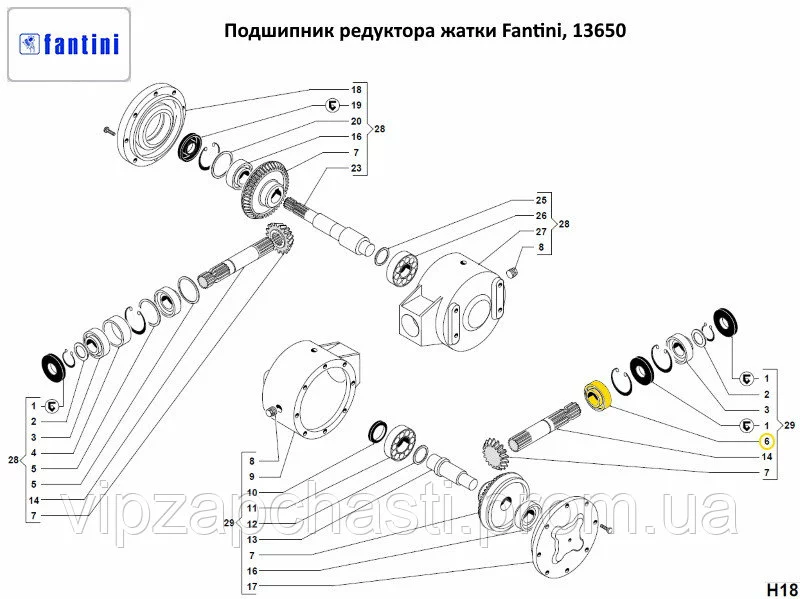 fantini

Подшипник редуктора жатки Fantini, 13650

18
19
20
16
7
23
28

25
26
27
8
28

1
2
3
4
5
5
14
7
28

1
2
3
1
6
14
7
29

8
9
10
11
12
13
7
16
17
29

vipzapchasti.prom.ua

H18