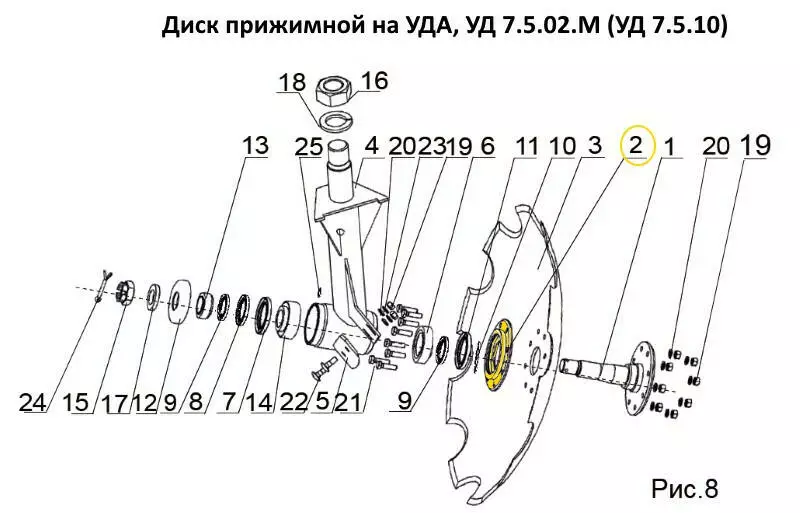 Диск прижимной на УДА, УД 7.5.02.М (УД 7.5.10)

18 16

13 25 4 20 23 19 6 11 10 3 2 1 20 19

24 15 17 12 9 8 7 14 22 5 21 9

Рис.8