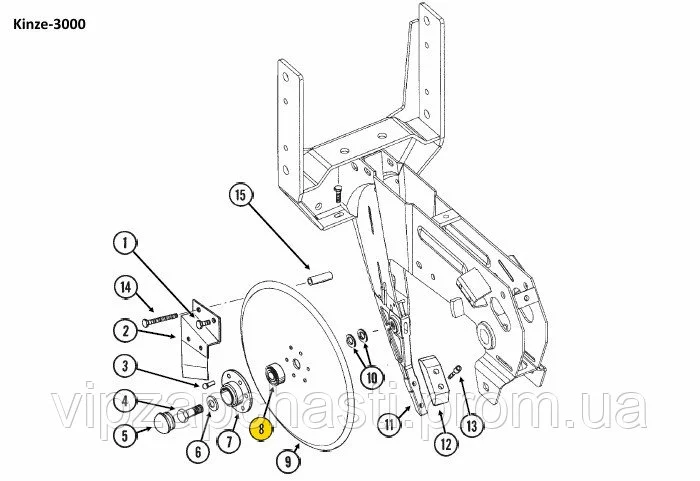 Kinze-3000

15
1
14
2
3
4
5
6
7
8
9
10
11
12
13

vipzapchasti.prom.ua