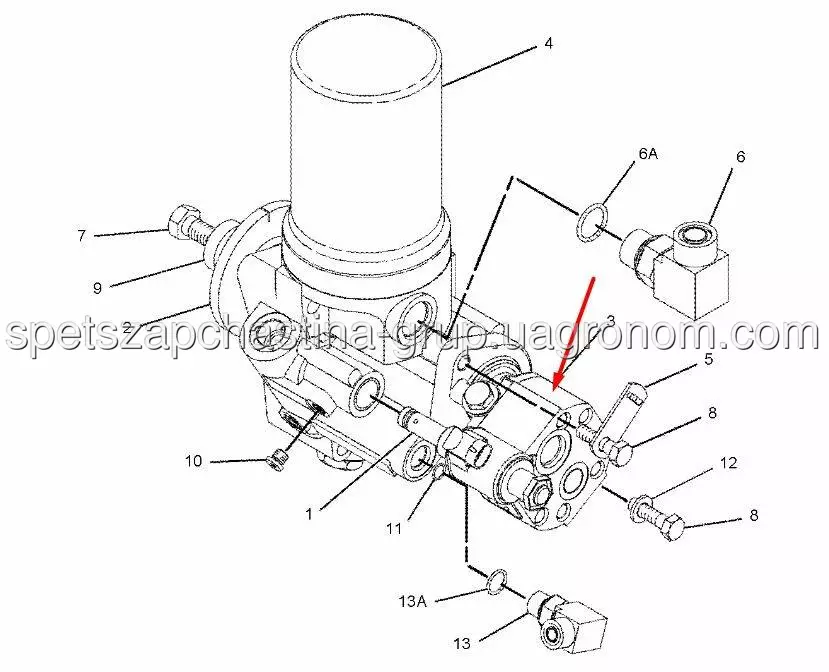 4
6A
6
7
9
2
3
spetszapchastina-grup.uagronom.com
5
8
10
12
1
11
8
13A
13