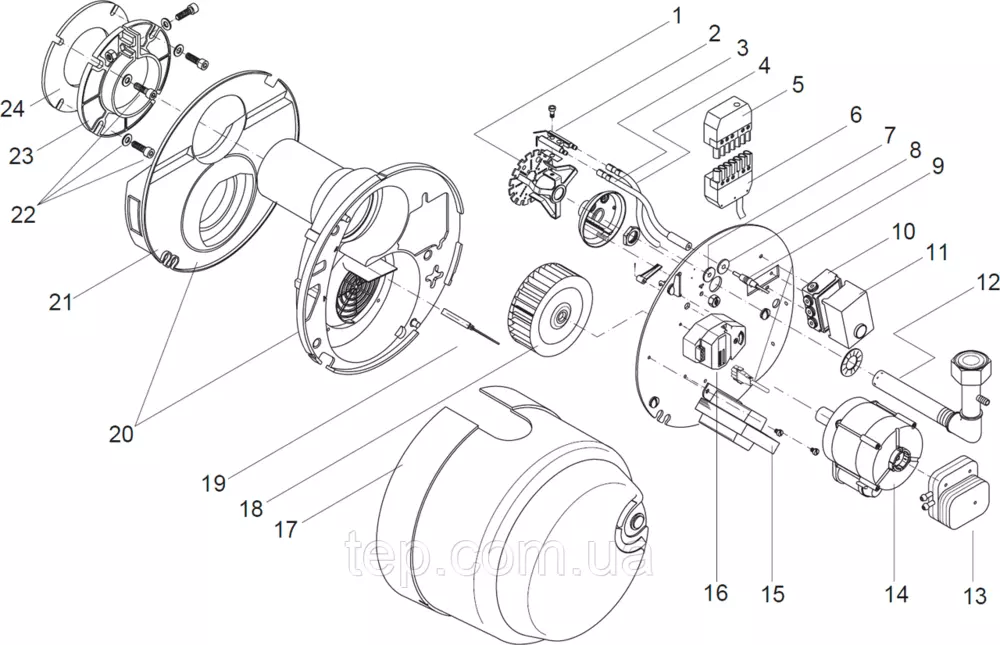 1
2
3
4
5
6
7
8
9
10
11
12
24
23
22
21
20
19
18
17
16
15
14
13
tep.com.ua