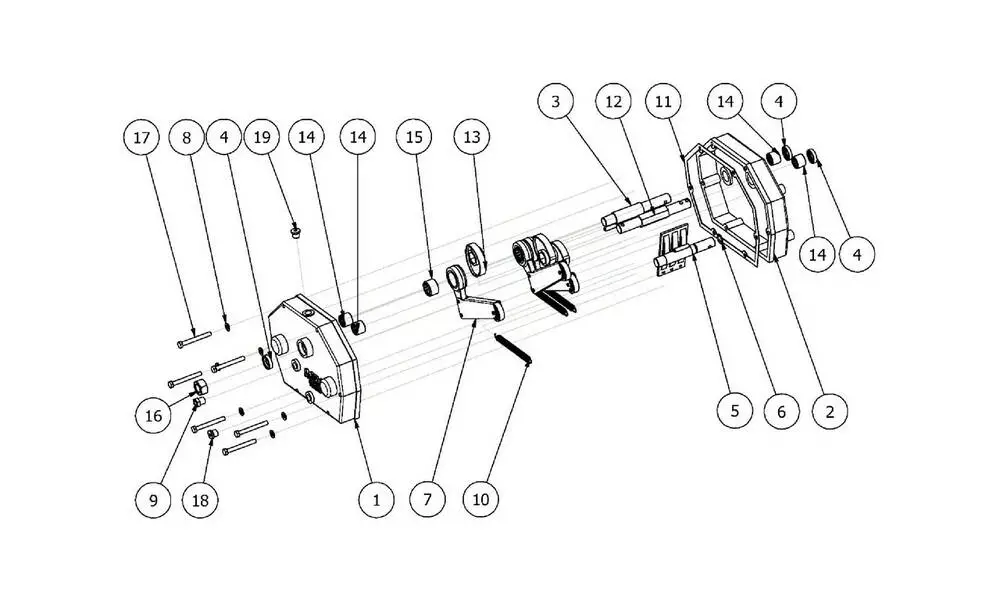 3
12
11
14
4
17
8
4
19
14
14
15
13
14
4
16
5
6
2
9
18
1
7
10