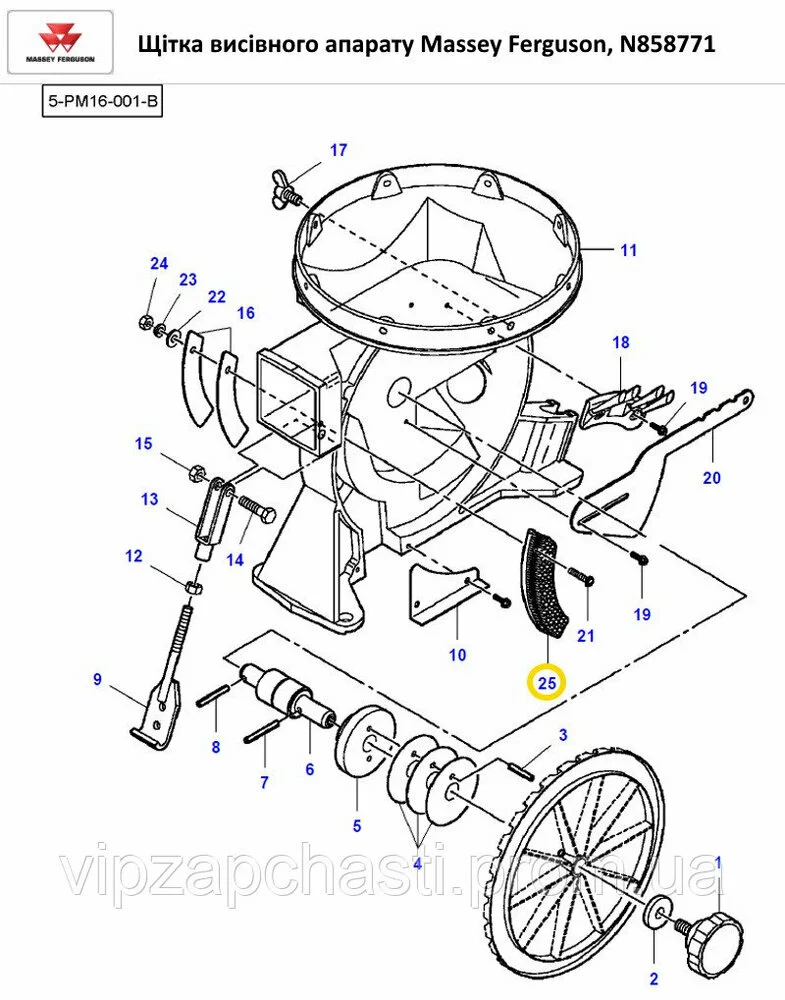 MASSEY FERGUSON

Щітка висівного апарату Massey Ferguson, N858771

5-PM16-001-B

17
11
24
23
22
16
18
19
20
15
13
14
12
10
21
19
25
9
8
7
6
5
4
3
1
2

vipzapchasti.prom.ua