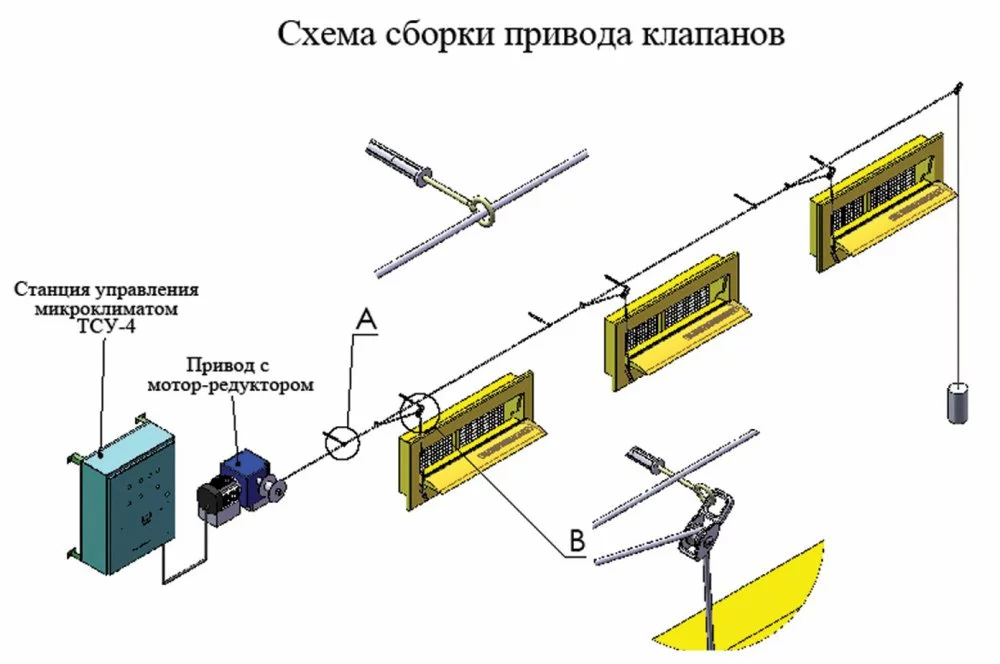 Схема сборки привода клапанов

Станция управления микроклиматом ТСУ-4

Привод с мотор-редуктором

A

B