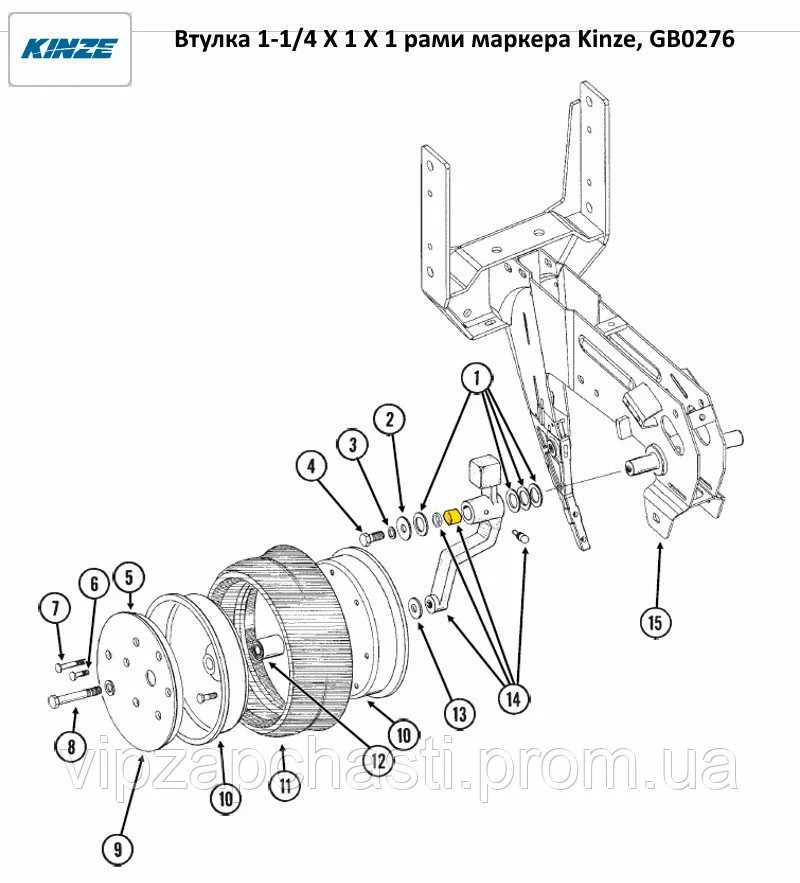 KINZE

Втулка 1-1/4 X 1 X 1 рами маркера Kinze, GB0276

1
2
3
4
5
6
7
8
9
10
10
11
12
13
14
15

vipzapchasti.prom.ua