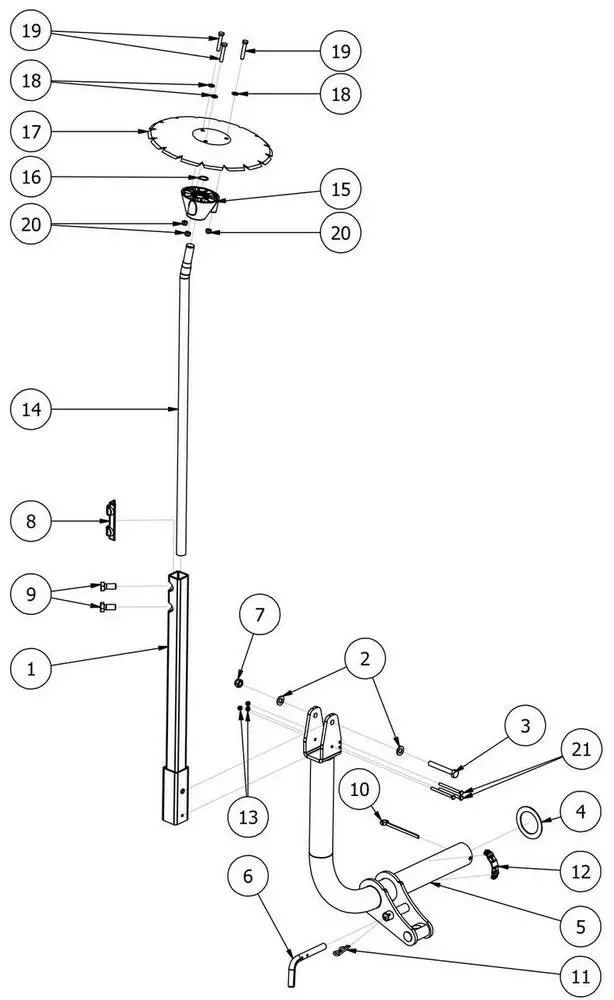 19
19
18
18
17
16
15
20
20
14
8
9
1
7
2
3
21
13
10
4
12
5
6
11