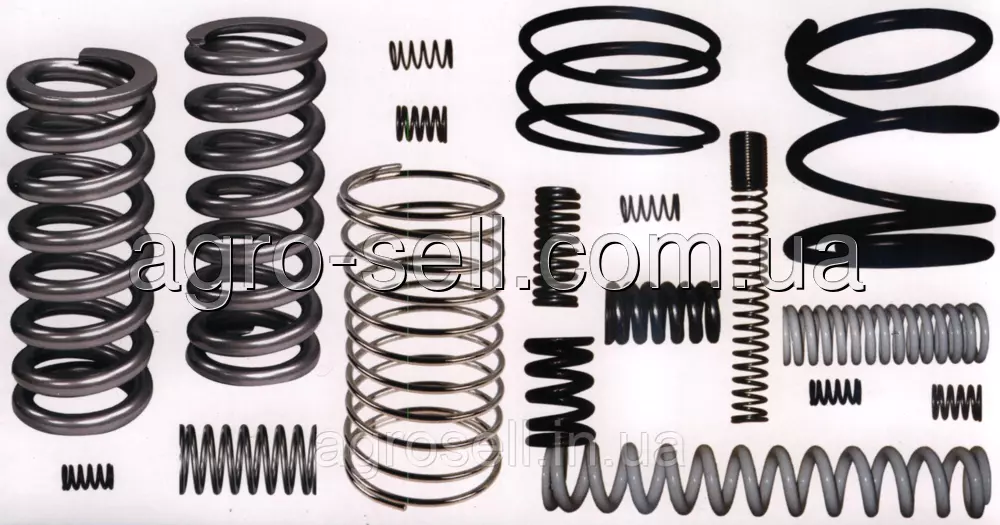 agro-sell.com.ua
agrosell.in.ua