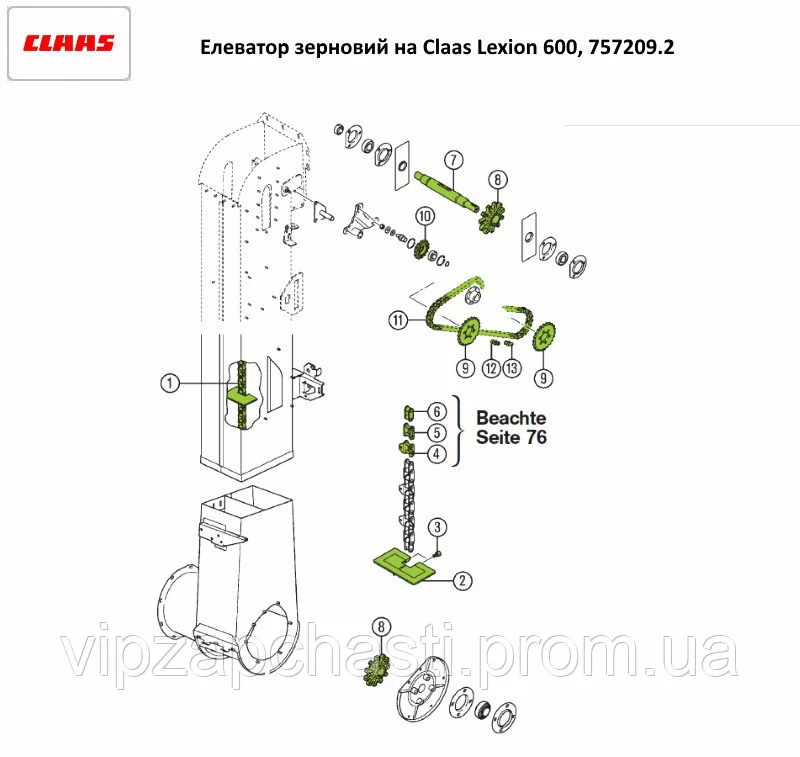 CLAAS

Елеватор зерновий на Claas Lexion 600, 757209.2

7
8
10
11
9
12
13
9
1
6
5
4
Beachte Seite 76
3
2
8

vipzapchasti.prom.ua