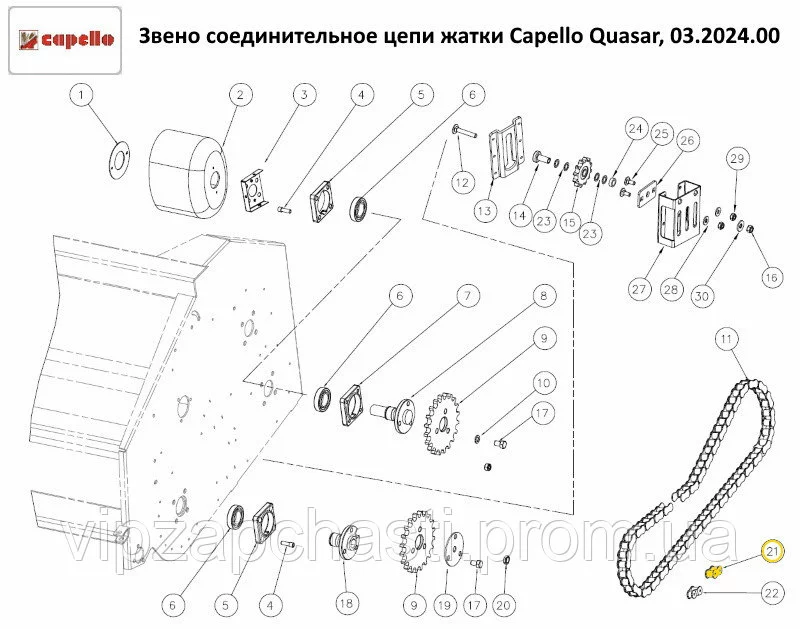 capello

Звено соединительное цепи жатки Capello Quasar, 03.2024.00

1
2
3
4
5
6
12
13
14
23
15
23
24
25
26
29
27
28
30
16
6
7
8
9
10
17
11
6
5
4
18
9
19
17
20
21
22

vipzapchasti.prom.ua