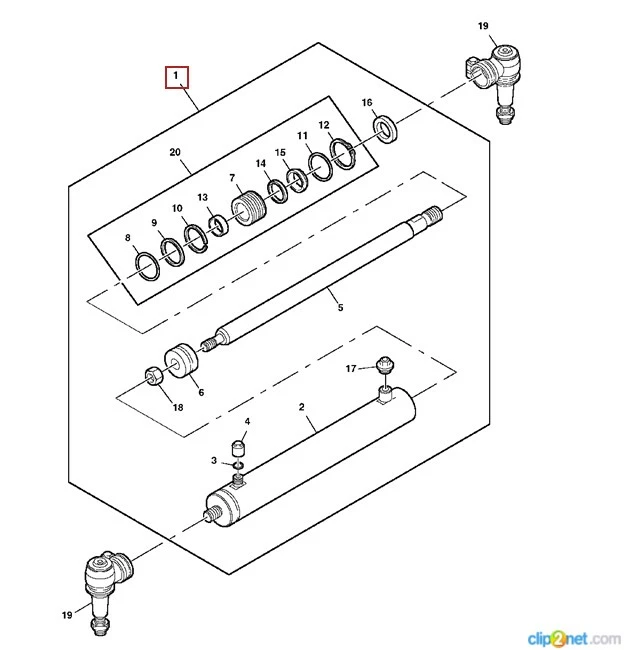 19
1
16
20
12
11
15
14
7
13
10
9
8
5
17
6
18
2
4
3
19
clip2net.com