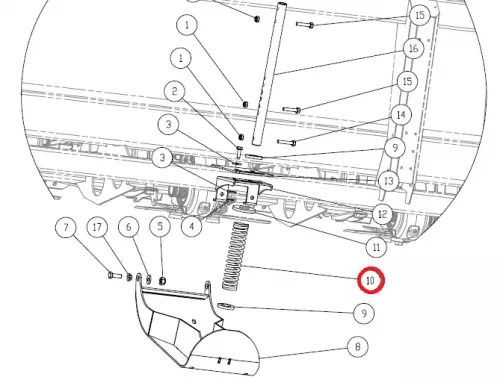 1
1
2
3
3
4
7
17
6
5
15
16
15
14
9
13
12
11
10
9
8