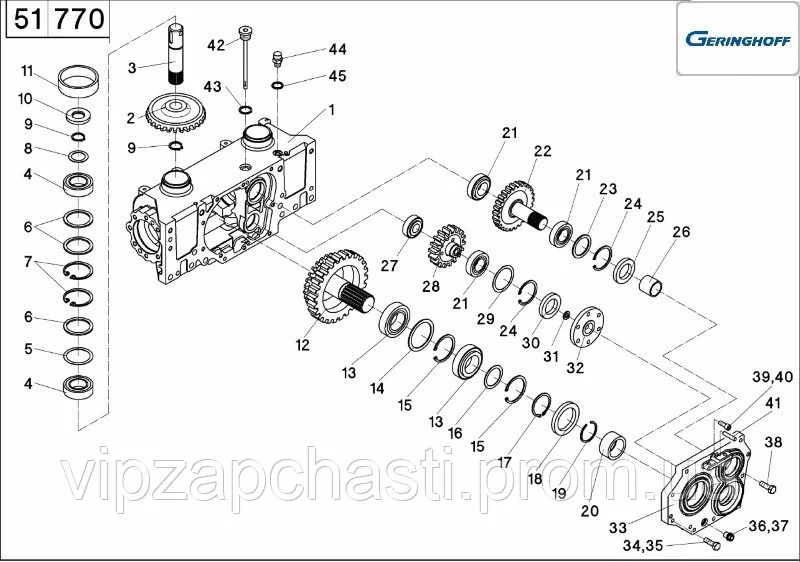 51 770

GERINGHOFF

11
10
9
8
4
6
7
6
5
4
3
2
9
42
43
44
45
1
21
22
21
23
24
25
26
27
28
21
29
24
30
31
32
12
13
14
15
13
16
15
17
18
19
20
39,40
41
38
33
36,37
34,35

vipzapchasti.prom.ua