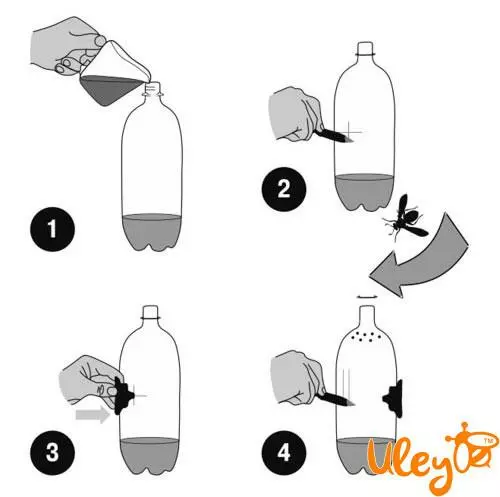 1

2

3

4

Uley TM