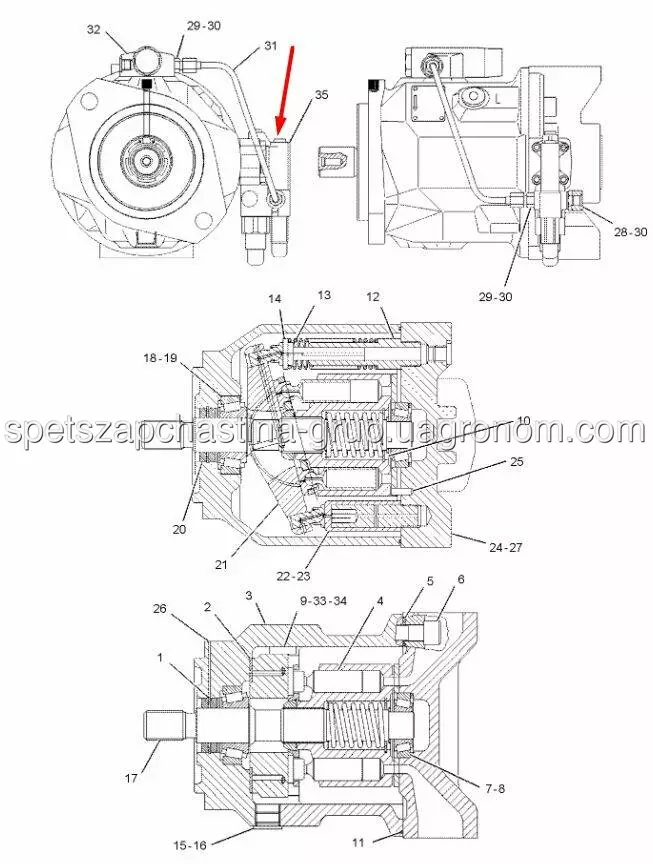 32
29-30
31
35
L
28-30
29-30
14
13
12
18-19
spetszapchastina-grup.uagronom.com
10
25
20
21
22-23
24-27
26
2
3
9-33-34
4
5
6
1
17
7-8
15-16
11