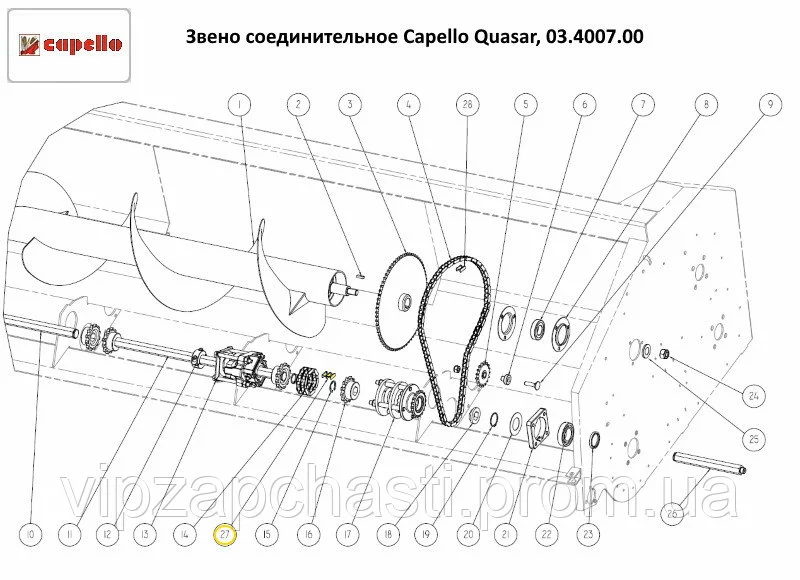 capello

Звено соединительное Capello Quasar, 03.4007.00

1 2 3 4 28 5 6 7 8 9

24

25

26

10 11 12 13 14 27 15 16 17 18 19 20 21 22 23

vipzapchasti.prom.ua