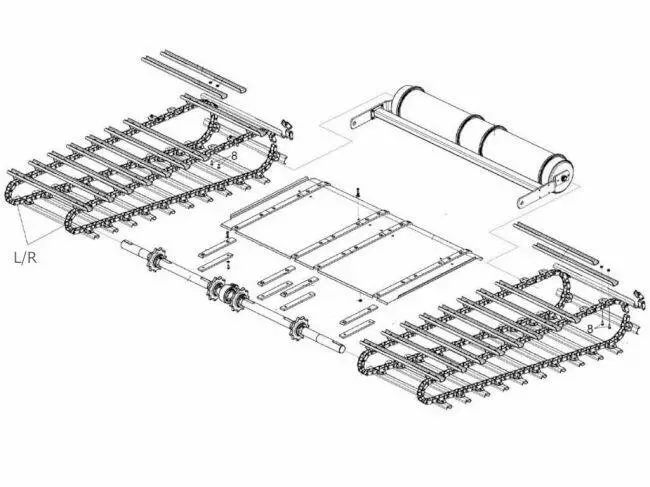 8
L/R
8