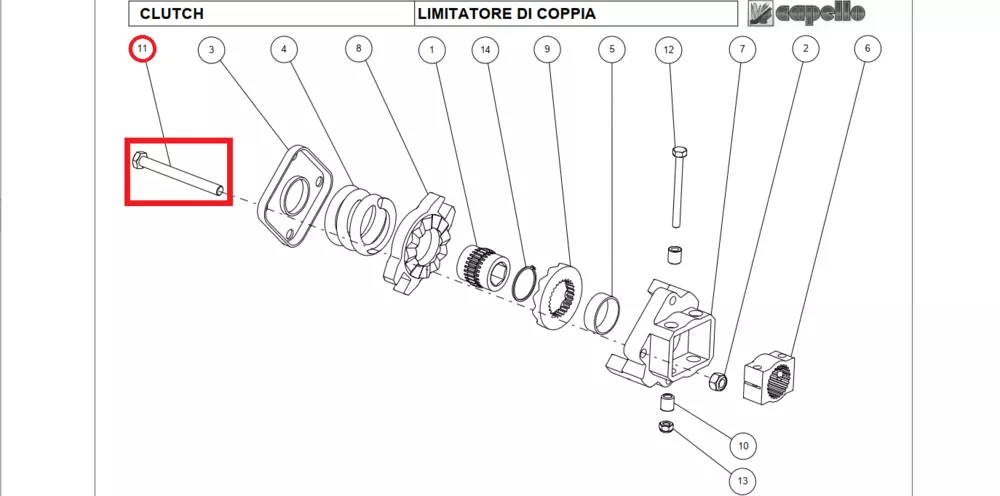 CLUTCH

LIMITATORE DI COPPIA

capello

11
3
4
8
1
14
9
5
12
7
2
6
10
13