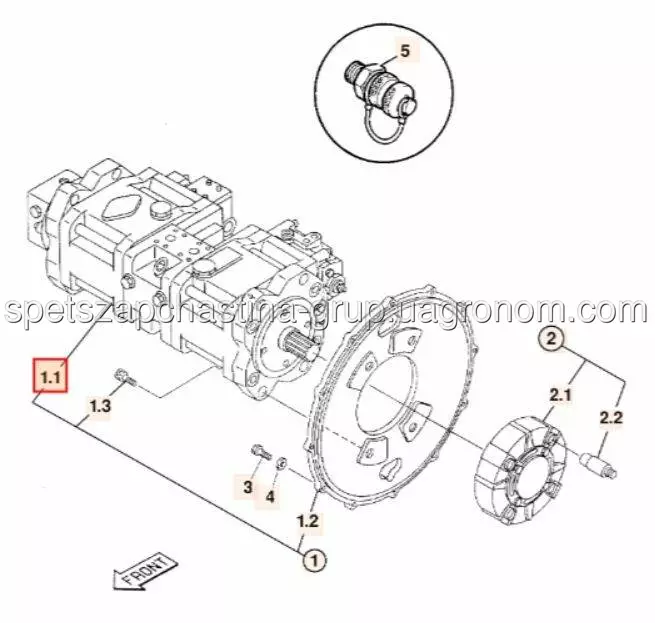 5

spetszapchastina-grup.uagronom.com

2

1.1

1.3

2.1

2.2

3

4

1.2

1

FRONT