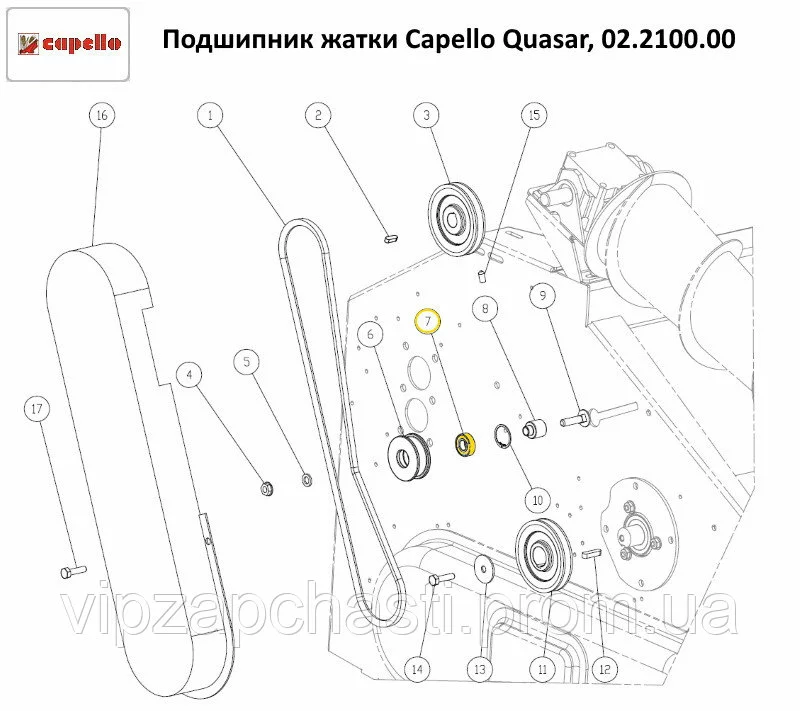 capello

Подшипник жатки Capello Quasar, 02.2100.00

16
1
2
3
15
7
8
9
6
4
5
17
10
14
13
11
12

vipzapchasti.prom.ua