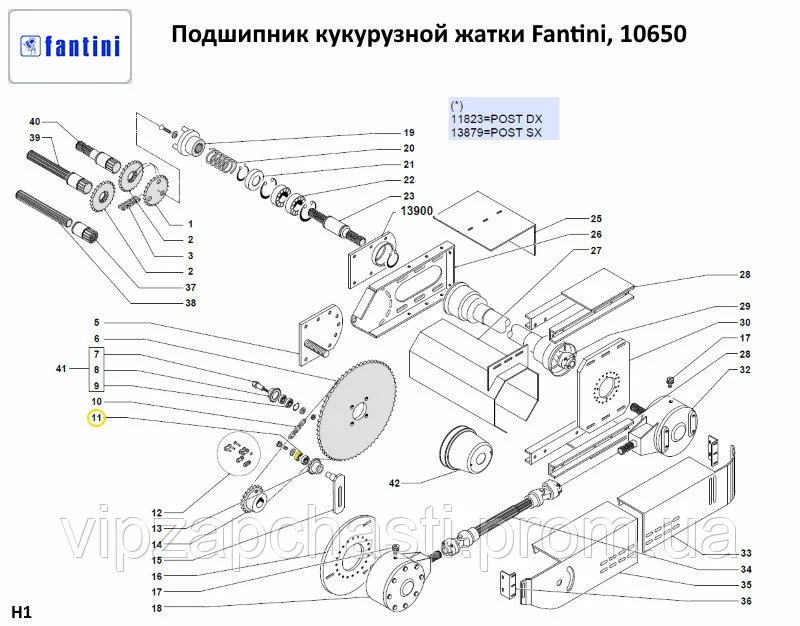 fantini

Подшипник кукурузной жатки Fantini, 10650

(*)
11823=POST DX
13879=POST SX

40
39
19
20
21
22
23
13900
1
2
3
2
37
38
25
26
27
28
29
30
17
28
32
5
6
41
7
8
9
10
11
12
13
14
15
16
17
18
42
33
34
35
36

vipzapchasti.prom.ua

H1