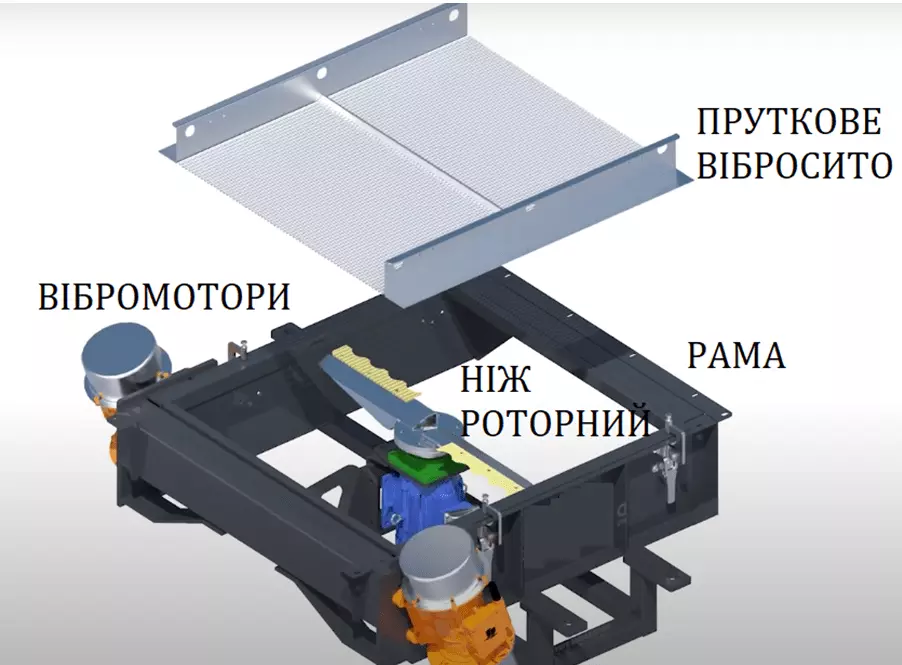 ПРУТКОВЕ ВІБРОСИТО

ВІБРОМОТОРИ

РАМА

НІЖ РОТОРНИЙ