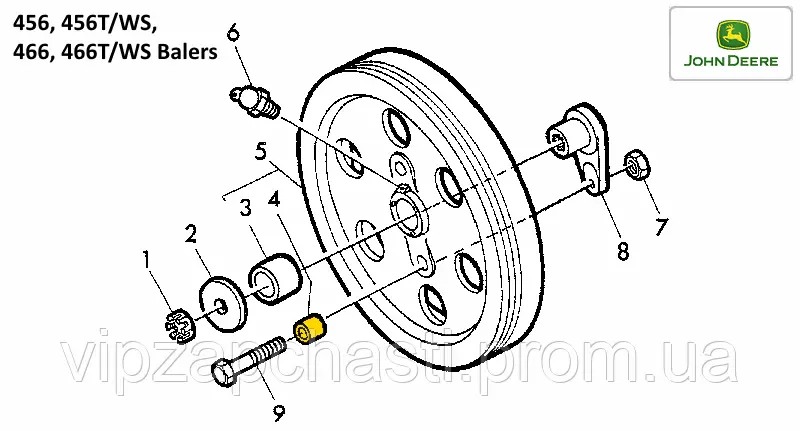 456, 456T/WS,
466, 466T/WS Balers

JOHN DEERE

6
5
3
4
2
1
8
7
9

vipzapchasti.prom.ua