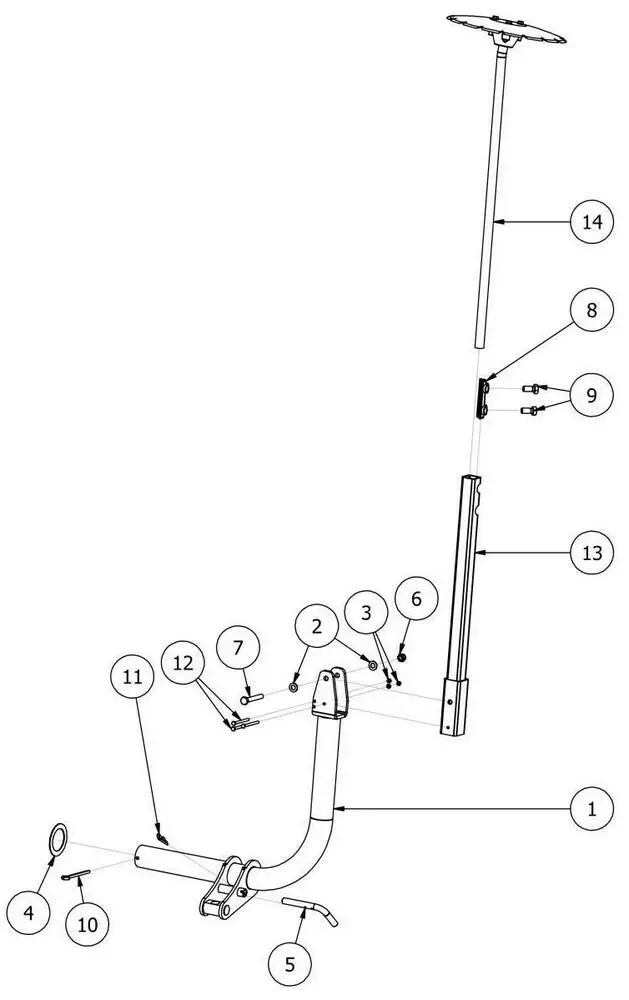 14

8

9

13

6

3

2

7

12

11

1

4

10

5