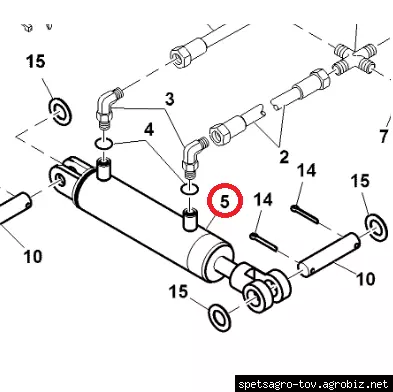 15
3
4
7
2
14
15
5
14
10
10
15
spetsagro-tov.agrobiz.net