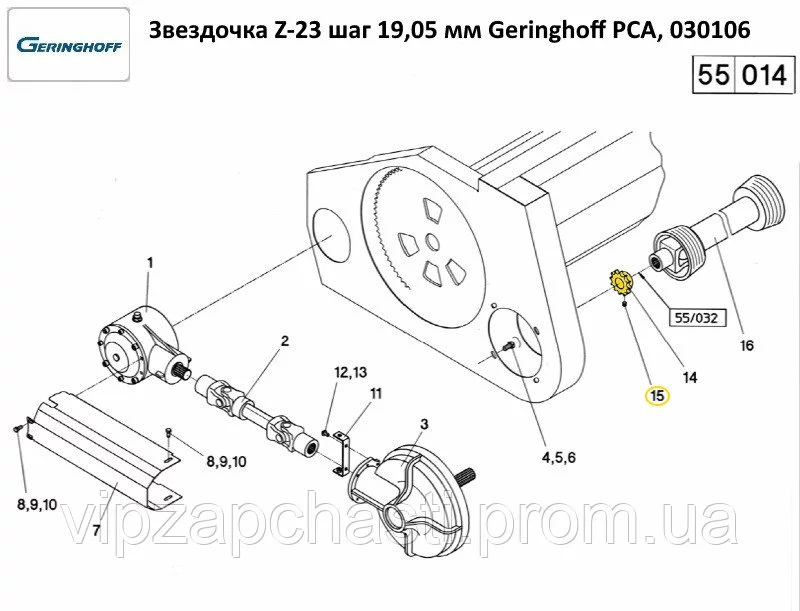 GERINGHOFF

Звездочка Z-23 шаг 19,05 мм Geringhoff PCA, 030106

55 014

1
2
12,13
11
3
8,9,10
8,9,10
7
4,5,6
55/032
16
14
15

vipzapchasti.prom.ua