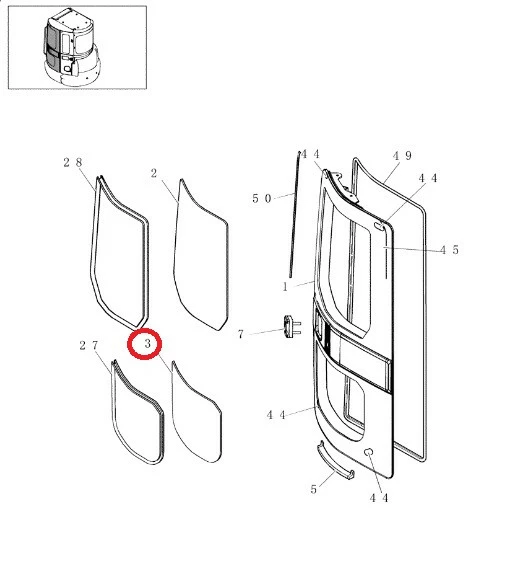 28
2
44
49
44
50
45
1
7
3
27
44
5
44