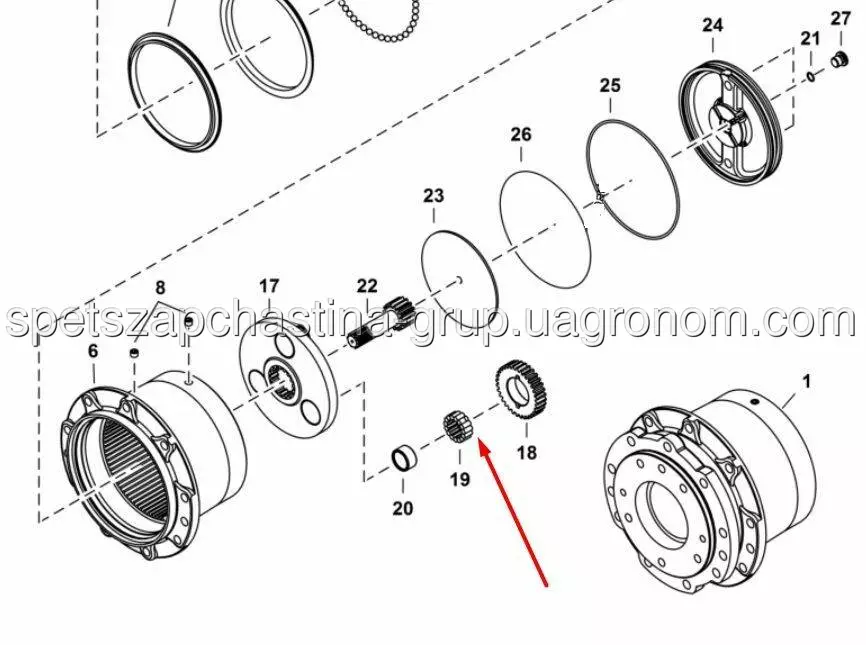 24
27
21
25
26
23
8
17
22
spetszapchastina.grup.uagronom.com
6
1
18
19
20