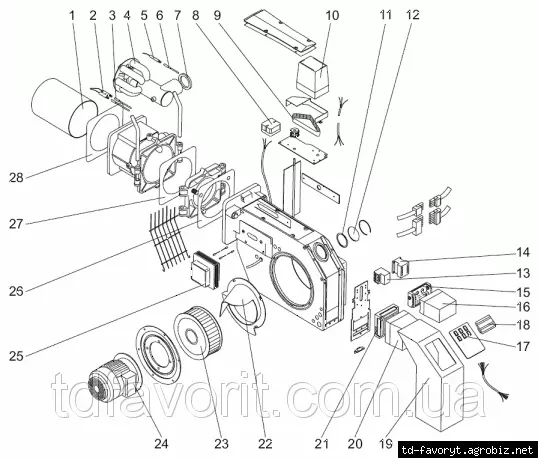 1 2 3 4 5 6 7 8 9 10 11 12

28

27

26

25

14

13

15

16

18

17

24 23 22 21 20 19

tdfavorit.com.ua

td-favoryt.agrobiz.net