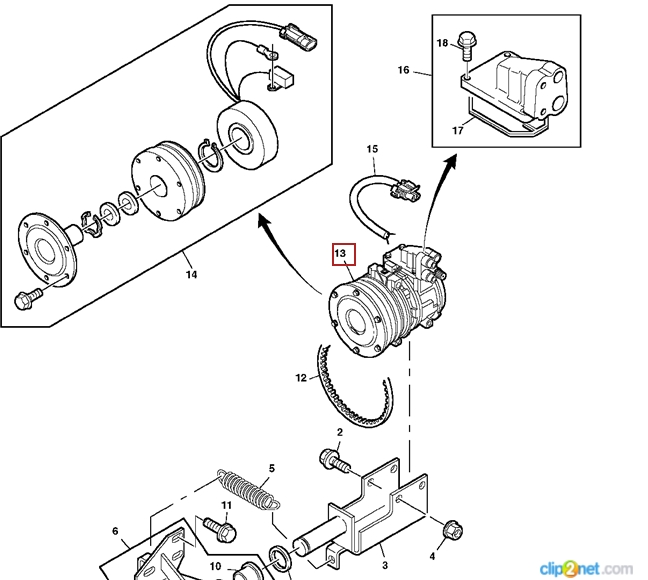 18
16
17
15
13
14
12
2
5
11
6
10
3
4
clip2net.com