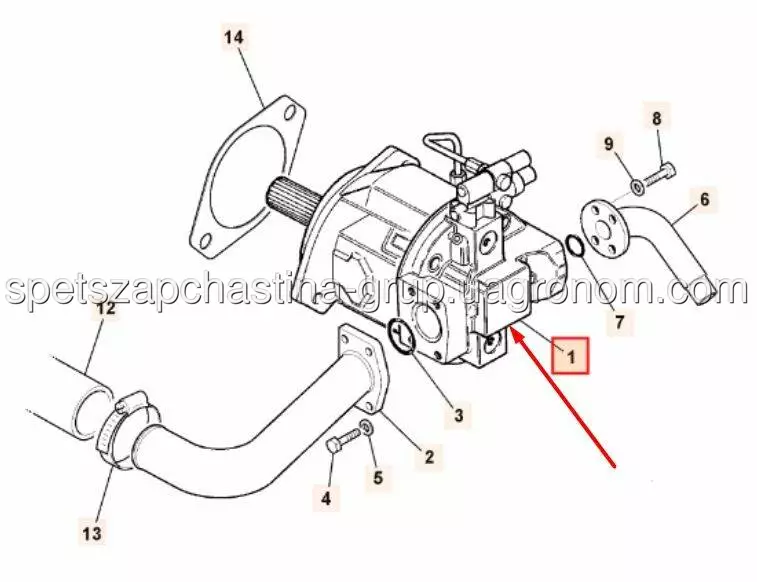 14
8
9
6
spetszapchastina-grup.uagronom.com
12
7
1
3
2
5
4
13