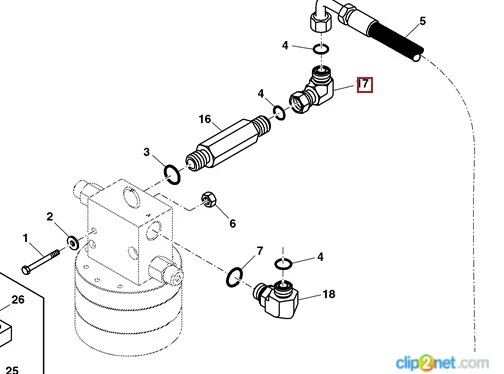 5
4
17
4
16
3
6
2
1
7
4
18
26
25
clip2net.com